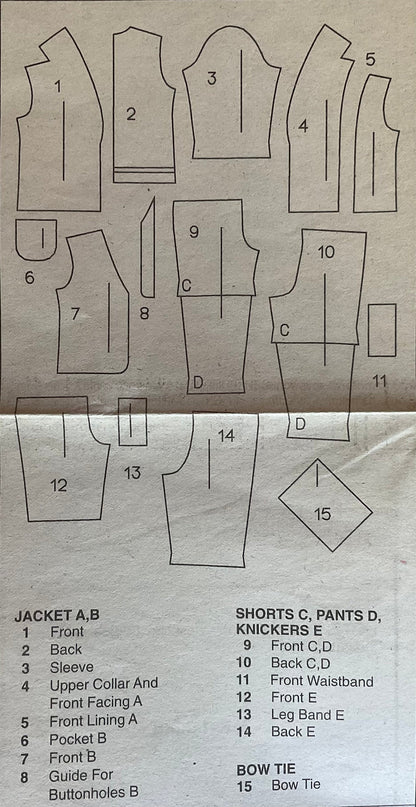 1
2
3
4
5
6
7
8
9
C
D
10
C
D
11
12
13
14
15

JACKET A,B
1 Front
2 Back
3 Sleeve
4 Upper Collar And Front Facing A
5 Front Lining A
6 Pocket B
7 Front B
8 Guide For Buttonholes B

SHORTS C, PANTS D, KNICKERS E
9 Front C,D
10 Back C,D
11 Front Waistband
12 Front E
13 Leg Band E
14 Back E

BOW TIE
15 Bow Tie